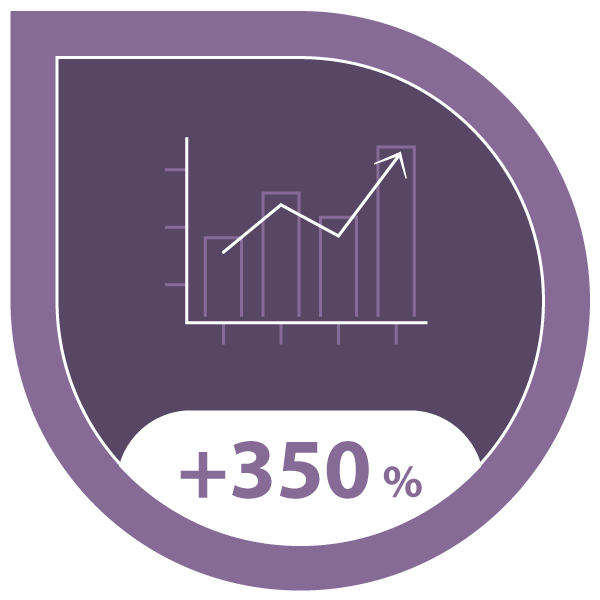 +350 %