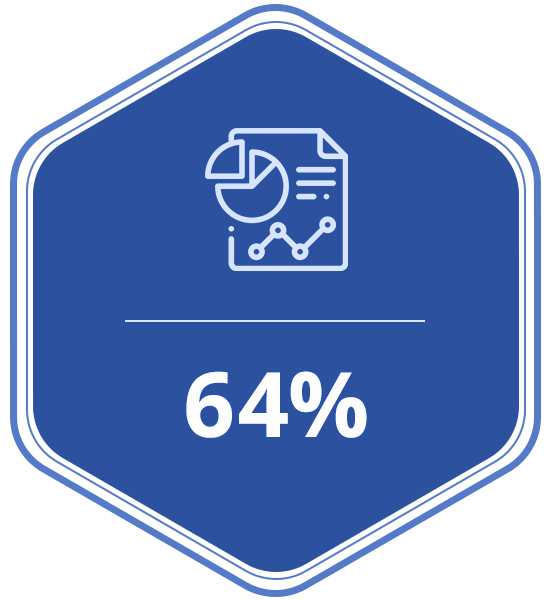 64%