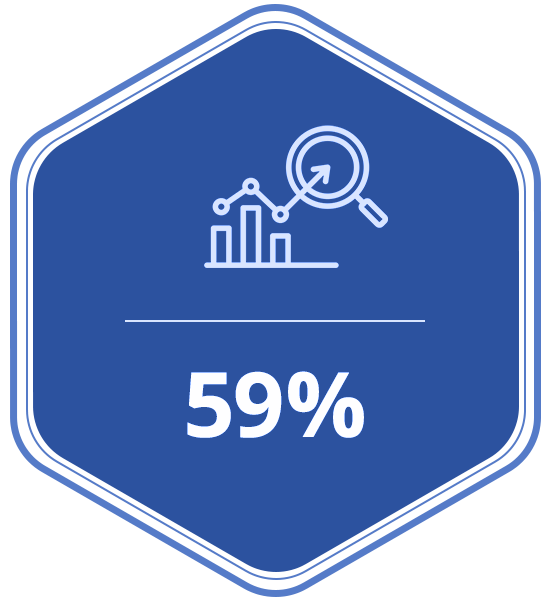 59%