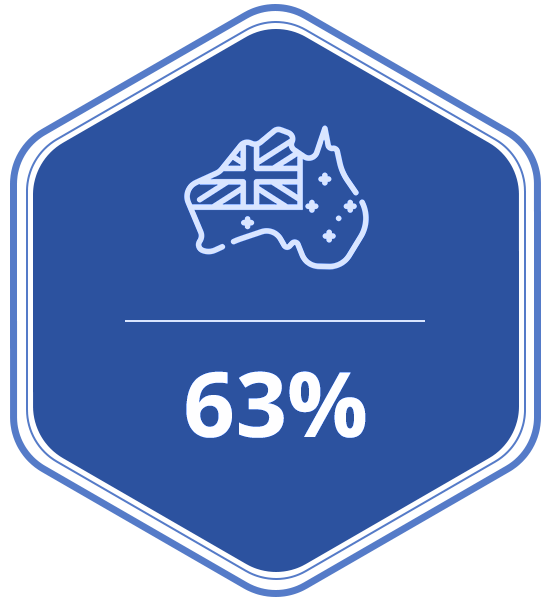 63%